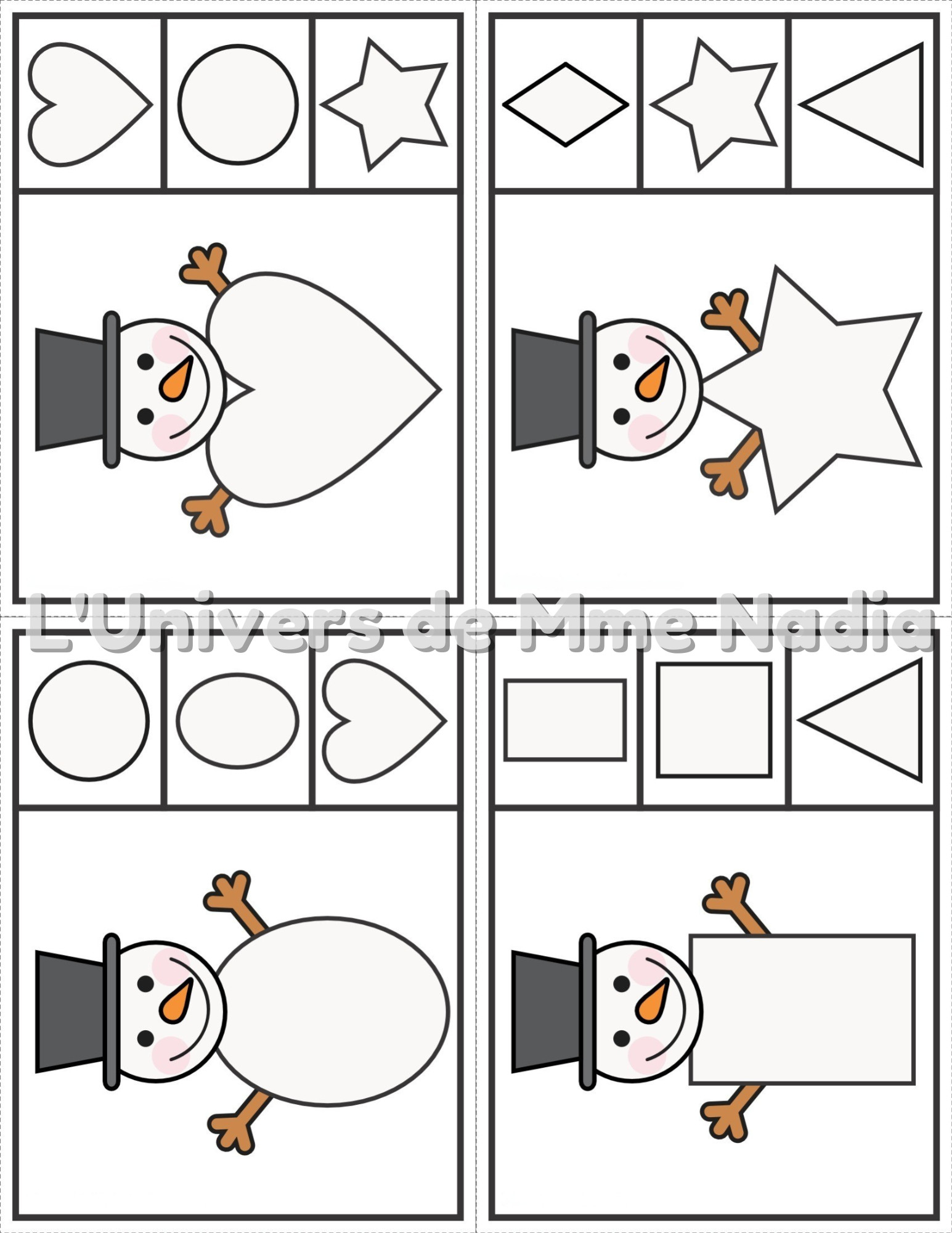 L'Univers de Mme Nadia