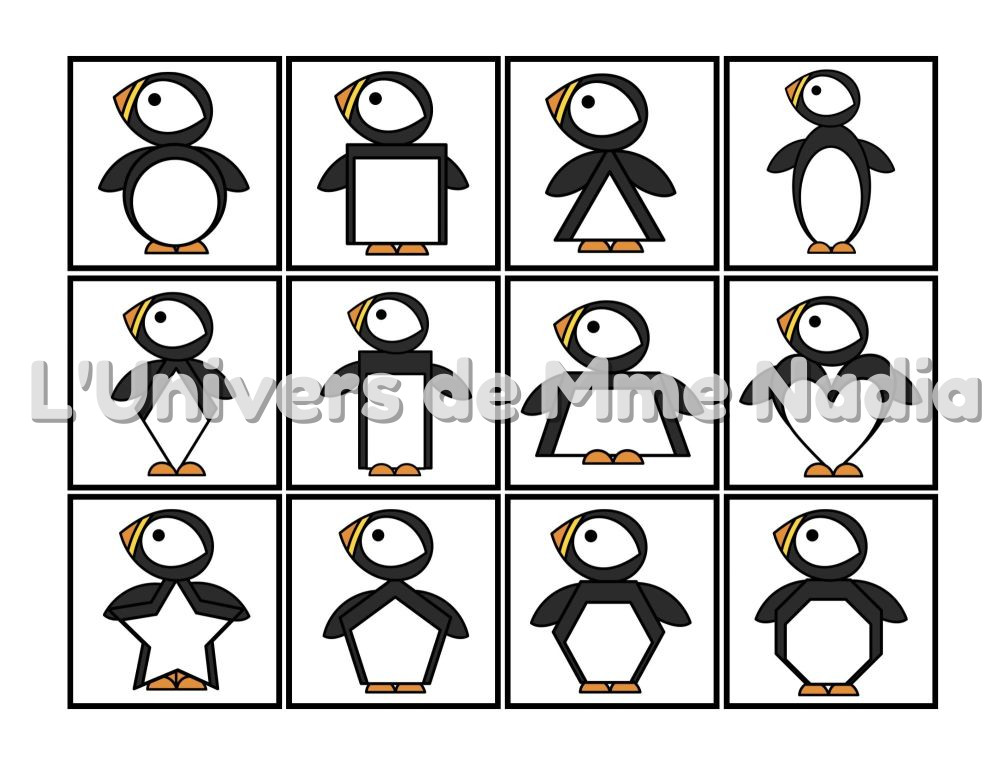 L'Univers de Mme Nadia